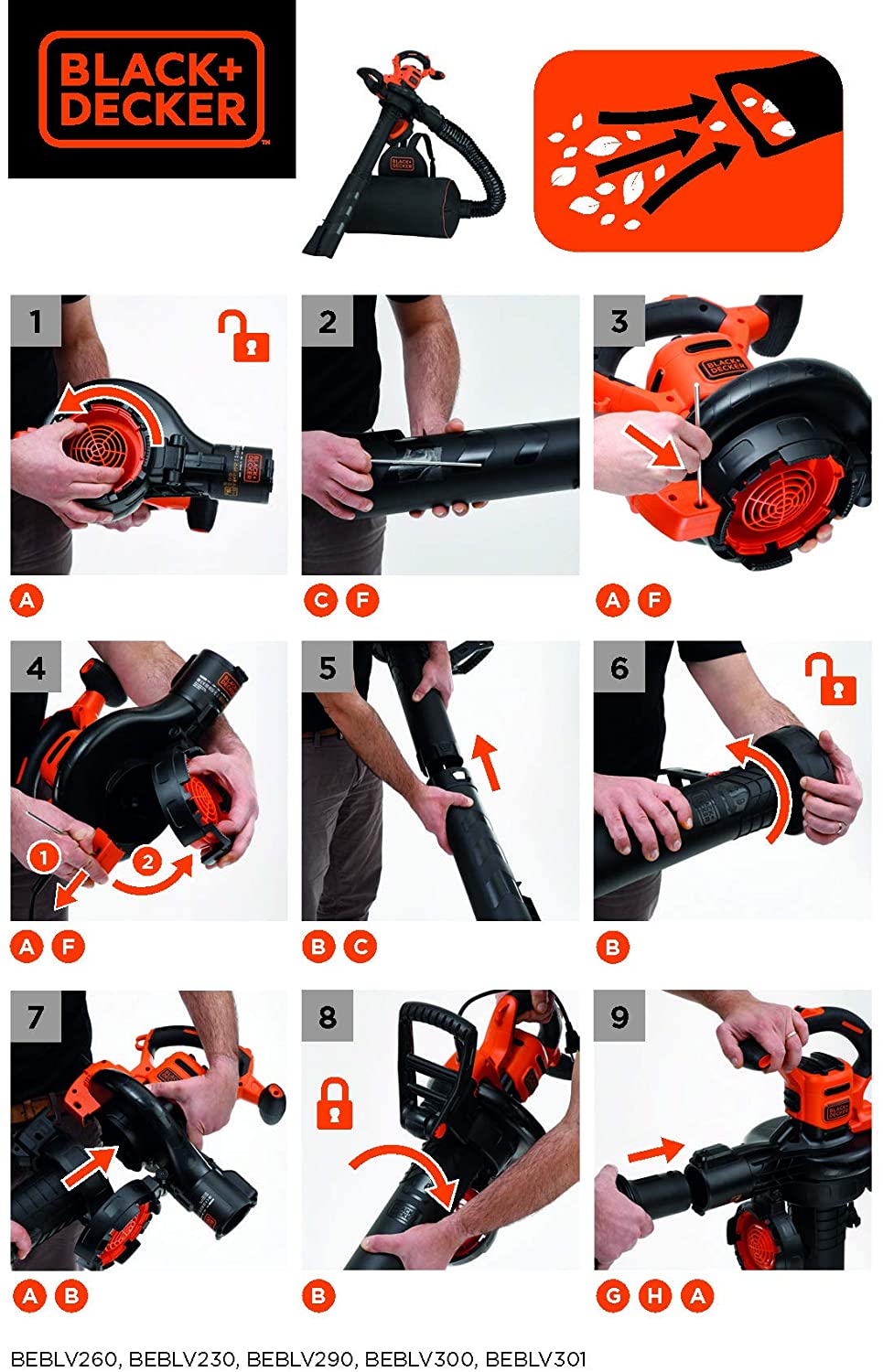 BLACK+ DECKER

1

A

2

C F

3

A F

4

1 2

A F

5

B C

6

B

7

A B

8

B

9

G H A

BEBLV260, BEBLV230, BEBLV290, BEBLV300, BEBLV301