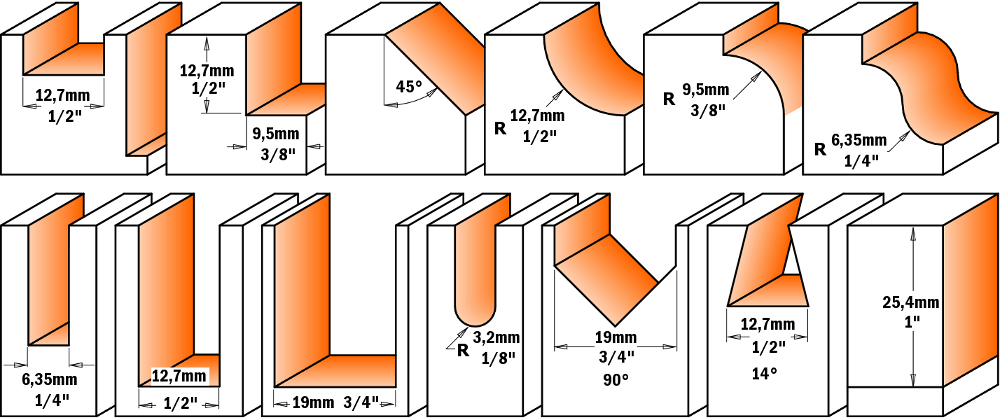 12,7mm
1/2"

12,7mm
1/2"
9,5mm
3/8"

45°

R 12,7mm
1/2"

R 9,5mm
3/8"

R 6,35mm
1/4"

6,35mm
1/4"

12,7mm
1/2"

19mm 3/4"

R 3,2mm
1/8"

19mm
3/4"
90°

12,7mm
1/2"
14°

25,4mm
1"