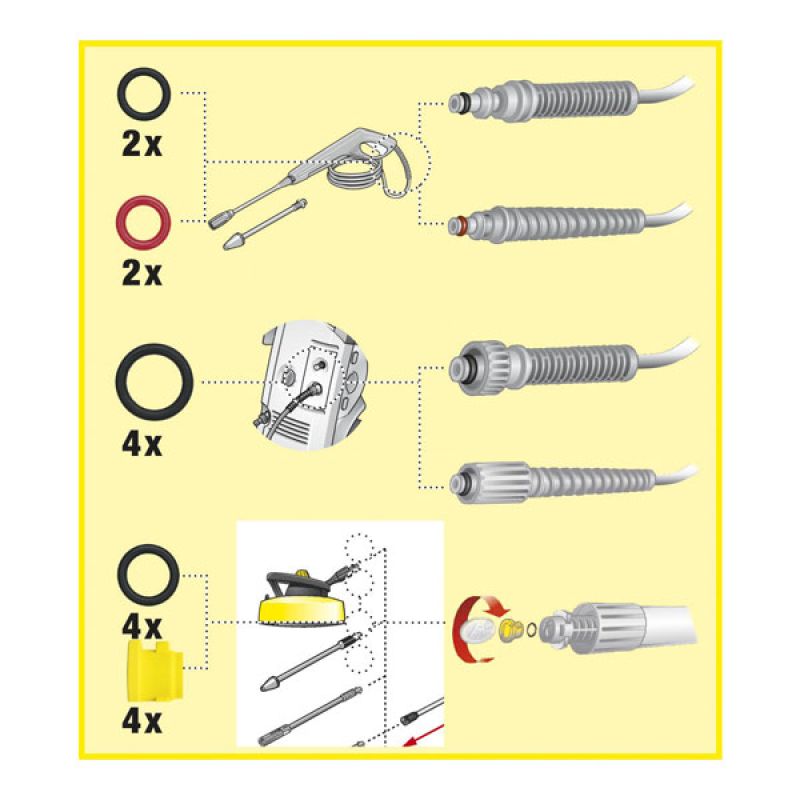 2x

2x

4x

4x

4x