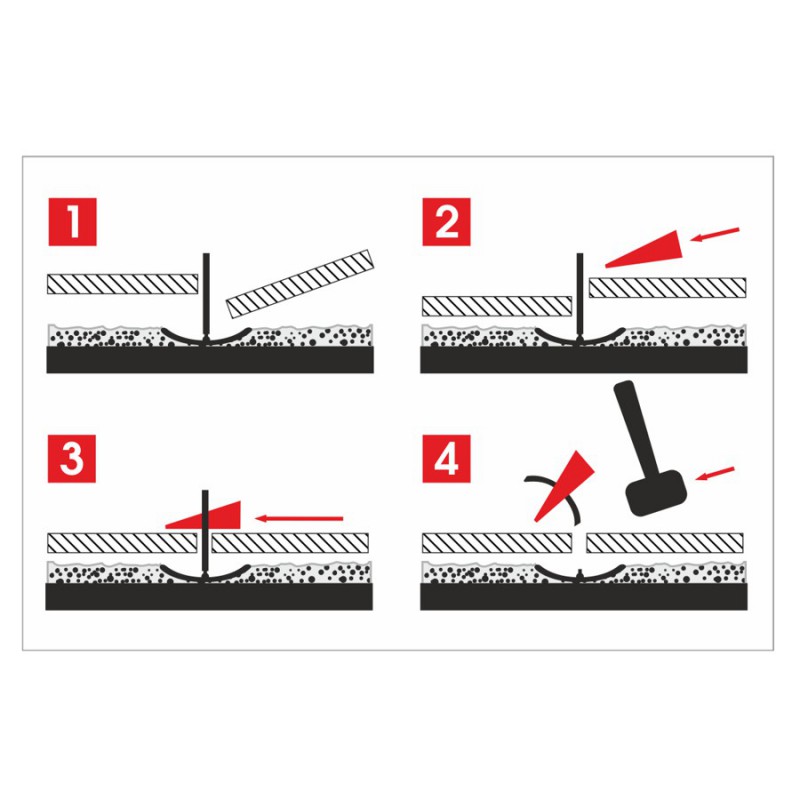 1

2

3

4